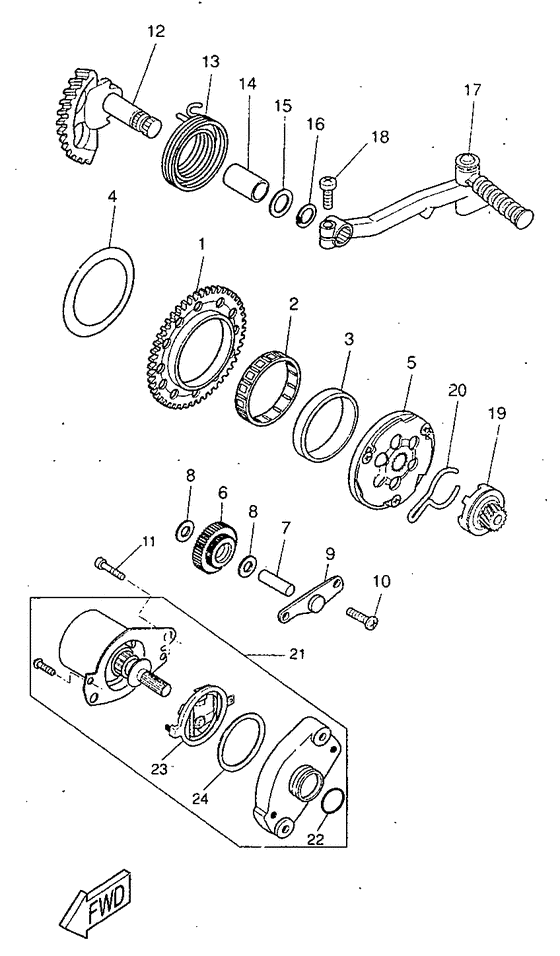 12
13
14
15
16
18
17
4
1
2
3
5
20
19
8
6
8
7
9
10
11
21
23
24
22
FWD