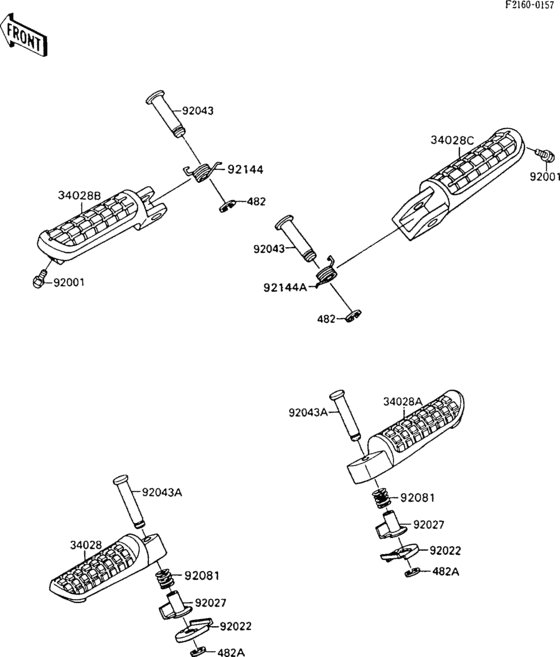 F2160-0157

FRONT

92043

92144

34028B

482

92001

34028C

92001

92043

92144A

482

92043A

34028A

92081

92027

92022

482A

92043A

34028

92081

92027

92022

482A