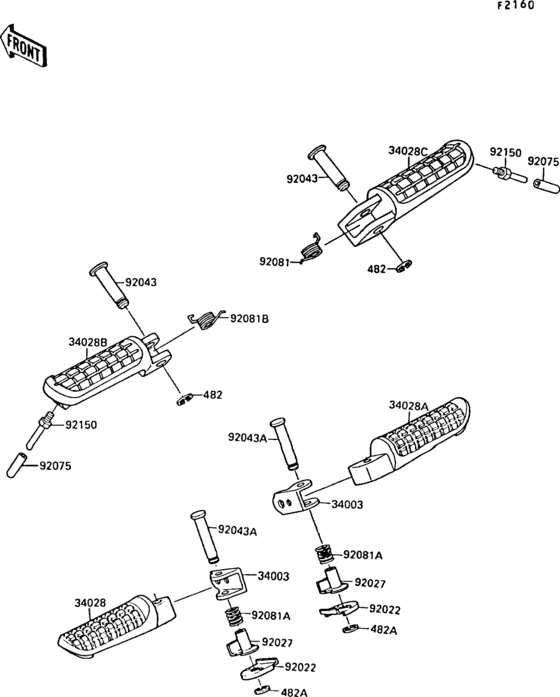 F2160

FRONT

34028C
92150
92075
92043
92081
482

92043
92081B
34028B
482
92150
92075

34028A
92043A
34003
92081A
92027
92022
482A

92043A
34003
34028
92081A
92027
92022
482A