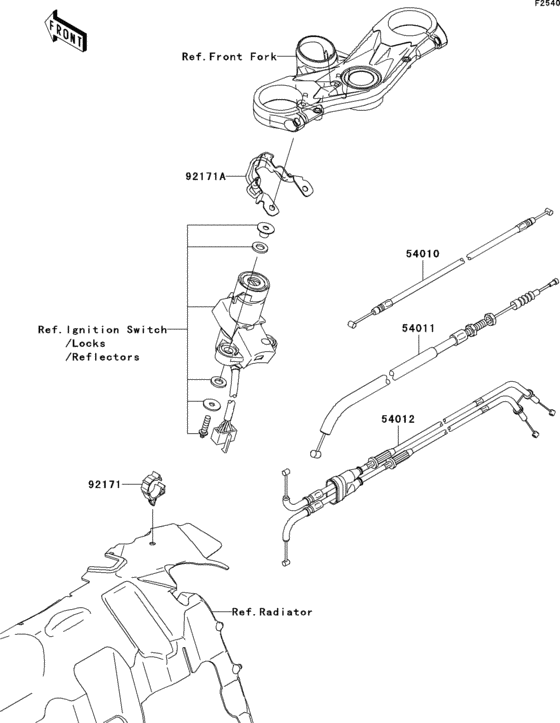 F2540

FRONT

Ref.Front Fork

92171A

54010

Ref.Ignition Switch
/Locks
/Reflectors

54011

54012

92171

Ref.Radiator