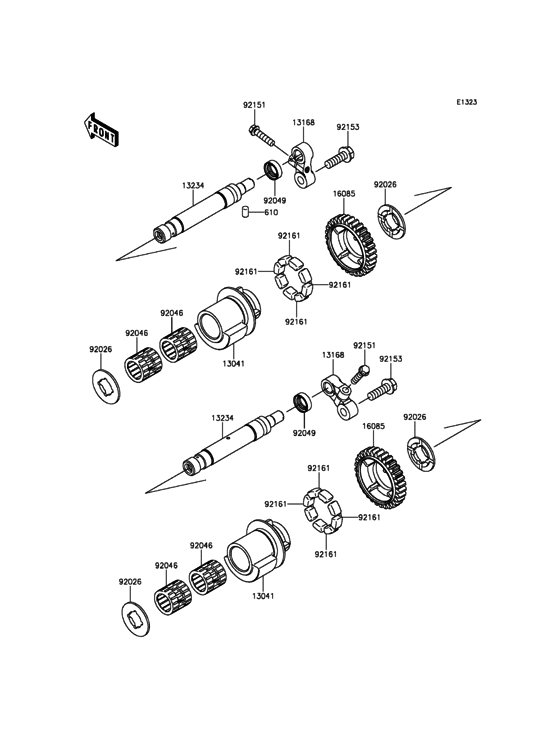 E1323

FRONT

92151
13168
92153
13234
92049
610
16085
92026
92161
92161
92161
92161
92046
92046
92026
13041

13168
92151
92153
13234
92049
16085
92026
92161
92161
92161
92161
92046
92046
92026
13041