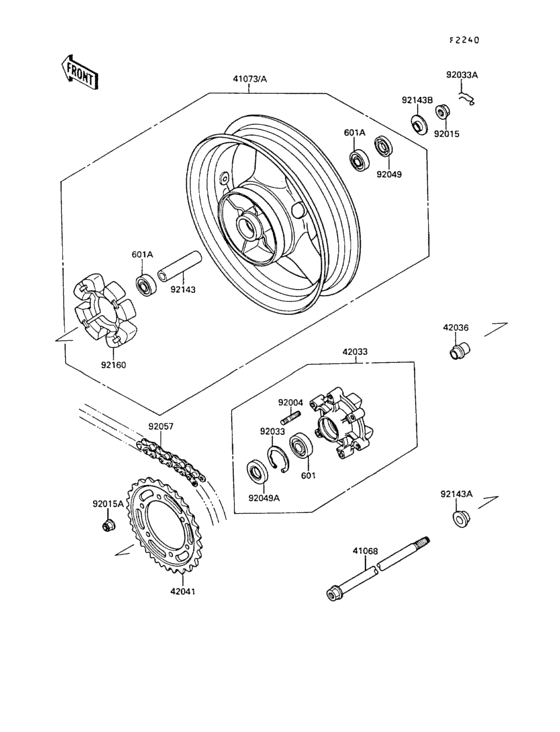 F2240

FRONT

41073/A

92033A

92143B

92015

601A

92049

601A

92143

92160

42036

42033

92004

92033

601

92049A

92057

92015A

42041

92143A

41068