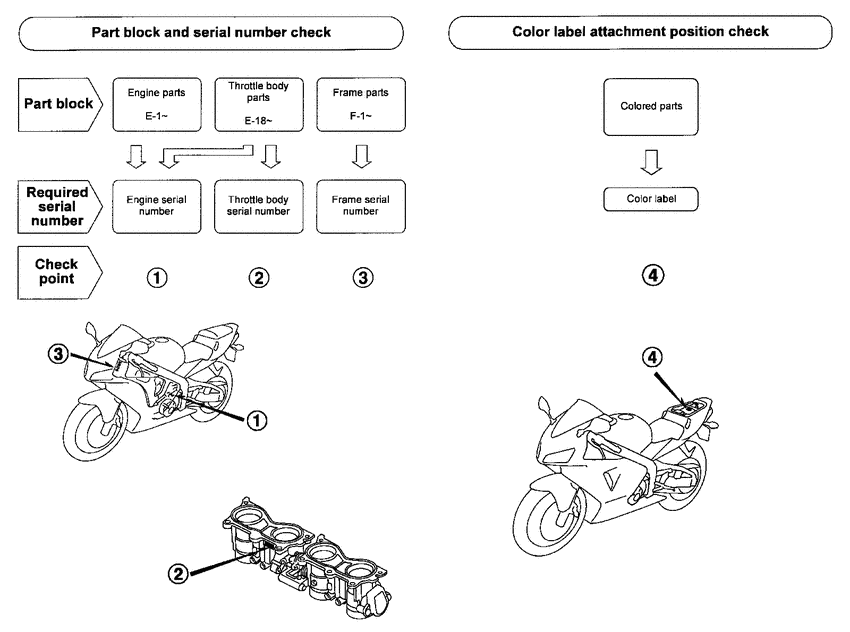 Part block and serial number check

Part block

Engine parts
E-1~

Throttle body parts
E-18~

Frame parts
F-1~

Required serial number

Engine serial number

Throttle body serial number

Frame serial number

Check point

①

②

③

③

①

②

Color label attachment position check

Colored parts

Color label

④

④