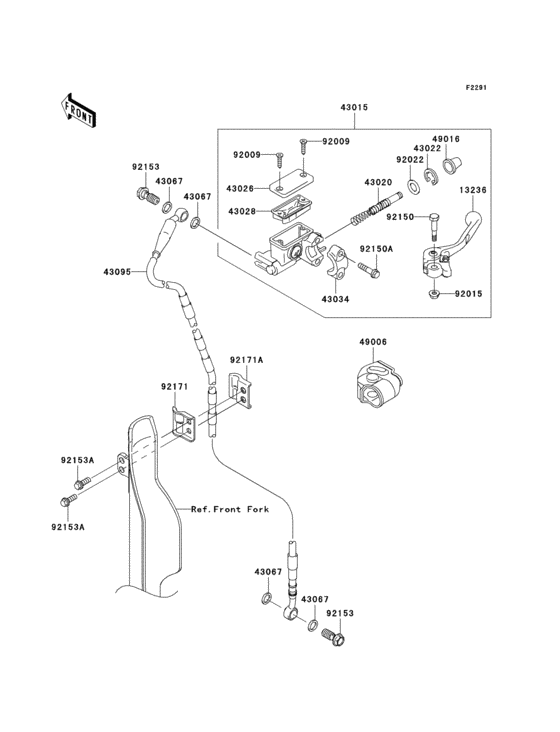 F2291

FRONT

43015

92009
92009
49016
43022
92022
92153
43067
43067
43026
43020
13236
43028
92150
92150A
43095
43034
92015
49006
92171A
92171
92153A
92153A
Ref.Front Fork
43067
43067
92153