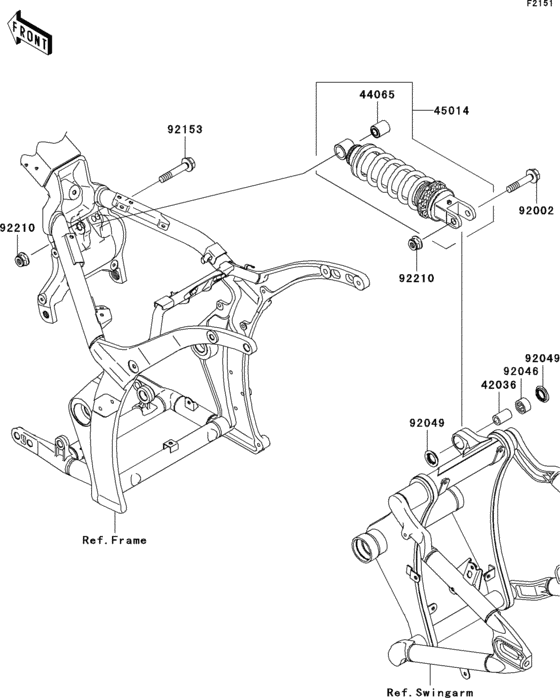 F2151

FRONT

44065

45014

92153

92002

92210

92210

92049

92046

42036

92049

Ref.Frame

Ref.Swingarm