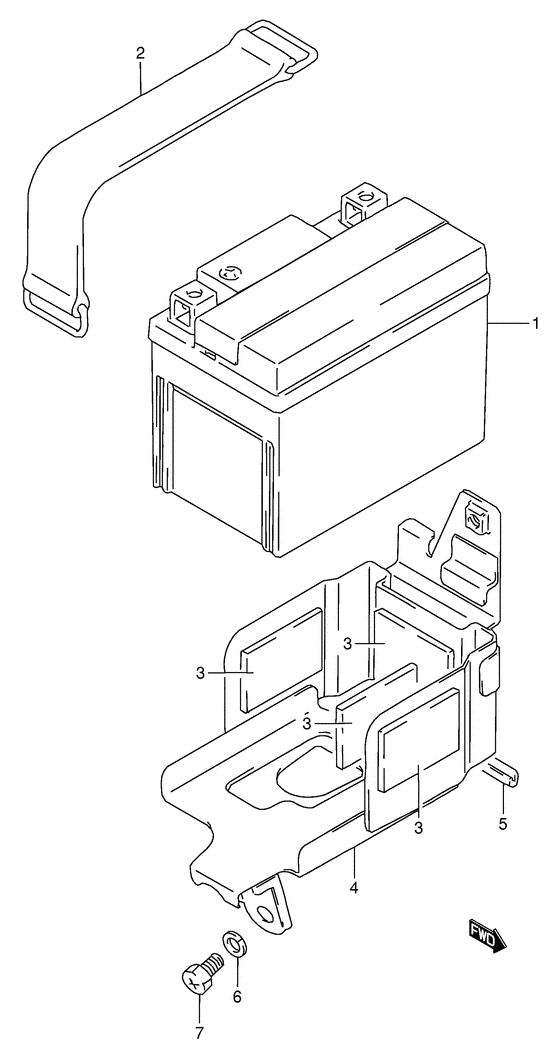 2
1
3
3
3
3
5
4
FWD
6
7