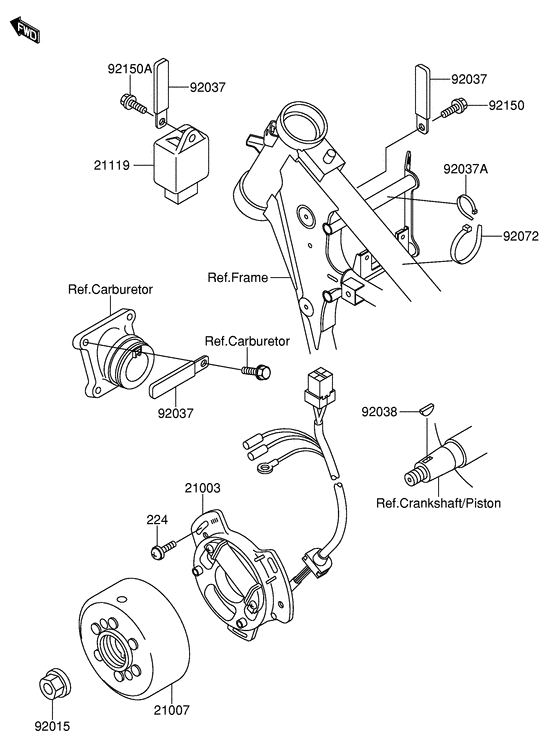 FWD

92150A
92037
21119
92037
92150
92037A
92072
Ref.Frame
Ref.Carburetor
Ref.Carburetor
92037
92038
Ref.Crankshaft/Piston
21003
224
21007
92015