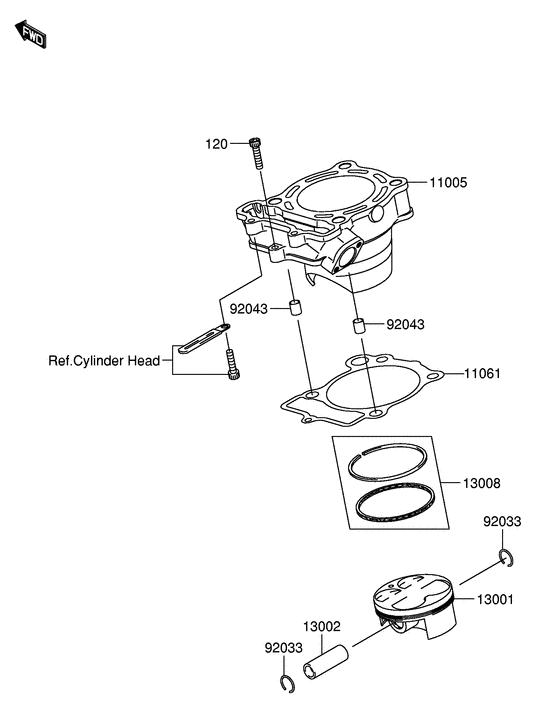 FWD

120

11005

92043

92043

Ref.Cylinder Head

11061

13008

92033

13001

13002

92033