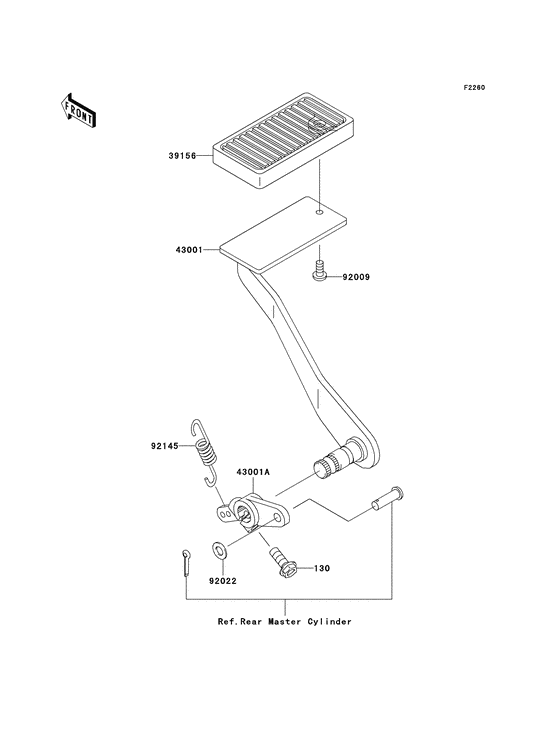 F2260

FRONT

39156

43001

92009

92145

43001A

92022

130

Ref.Rear Master Cylinder