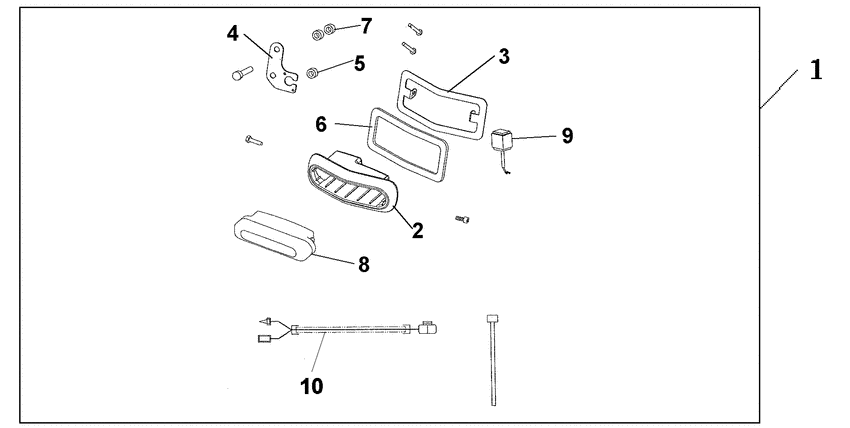 4
7
5
3
1
6
9
2
8
10