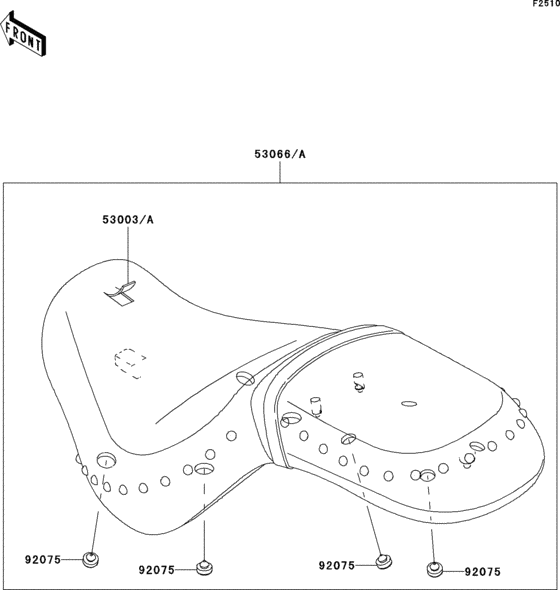 F2510

FRONT

53066/A

53003/A

92075

92075

92075

92075