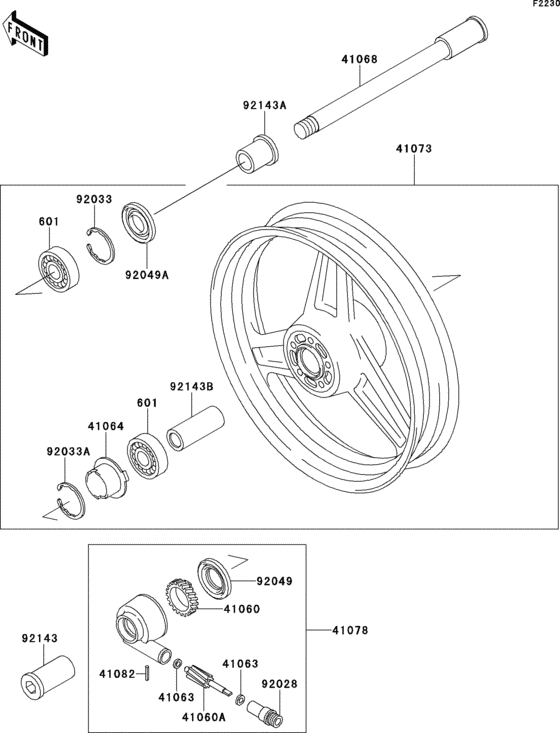 F2230

FRONT

41068

92143A

41073

92033

601

92049A

92143B

601

41064

92033A

92049

41060

41078

92143

41082

41063

41063

92028

41060A