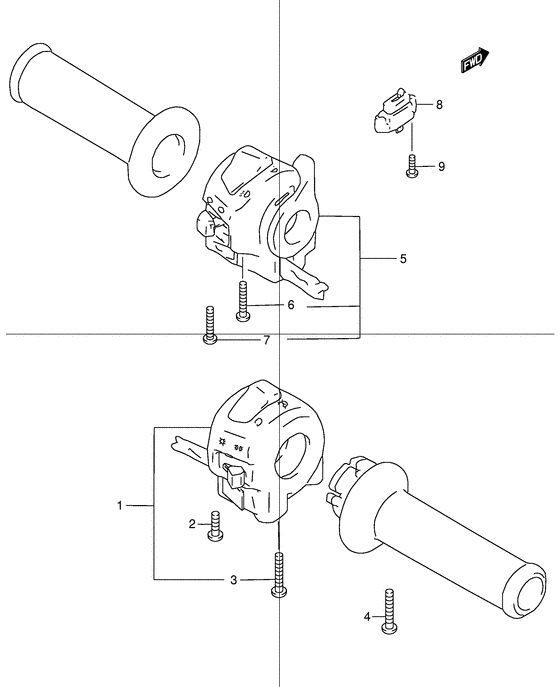 FWD
8
9
5
6
7
1
2
3
4