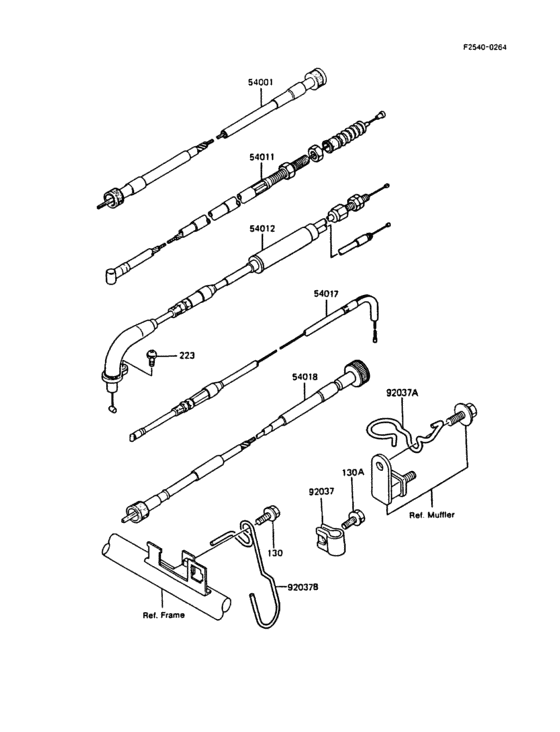 F2540-0264

54001

54011

54012

54017

223

54018

92037A

130A

92037

Ref. Muffler

130

92037B

Ref. Frame