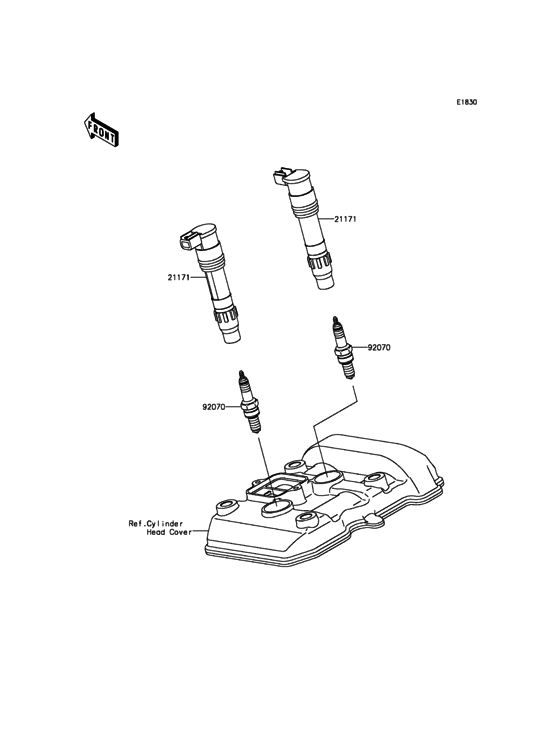 E1830

FRONT

21171

21171

92070

92070

Ref.Cylinder
Head Cover