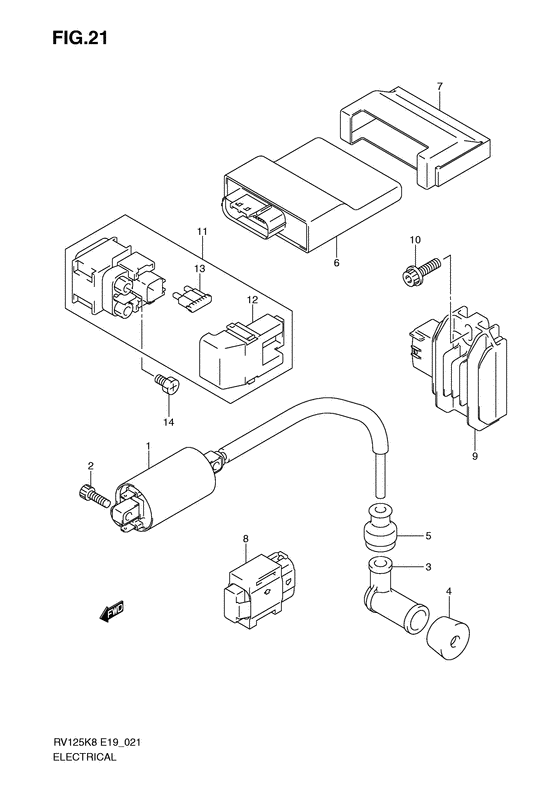 FIG.21

7

6

11

13

12

10

14

9

1

2

5

3

8

4

FWD

RV125K8 E19_021
ELECTRICAL