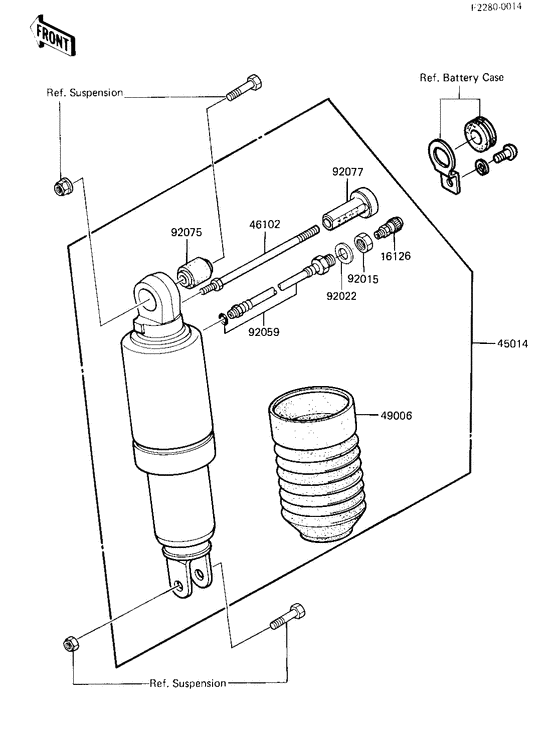 F2280-0014

FRONT

Ref. Suspension

Ref. Battery Case

92077

92075

46102

16126

92015

92022

92059

45014

49006

Ref. Suspension