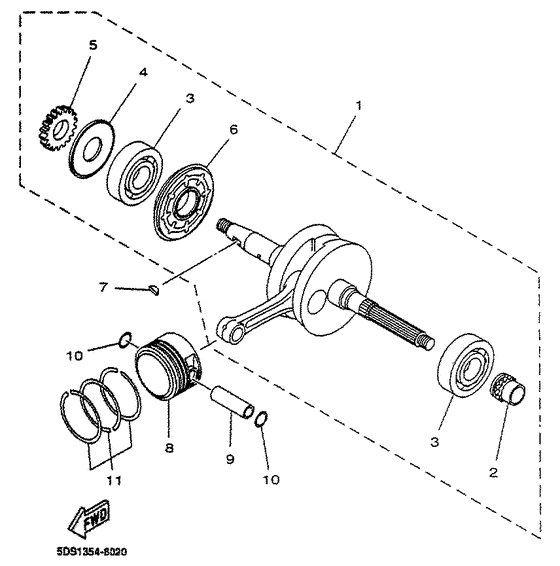 5
4
3
1
6
7
10
8
9
10
11
3
2
FWD
5DS1354-8020