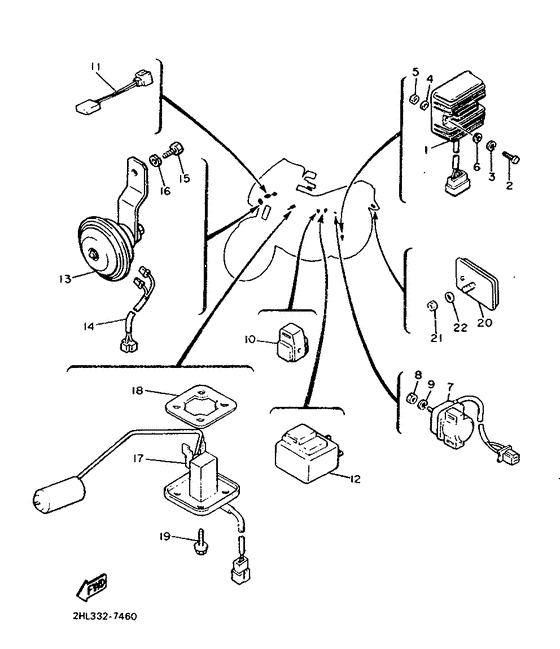 11
5
4
1
6
3
2
16
15
13
14
10
20
21
22
18
8
9
7
17
12
19
FWD
2HL332-7460