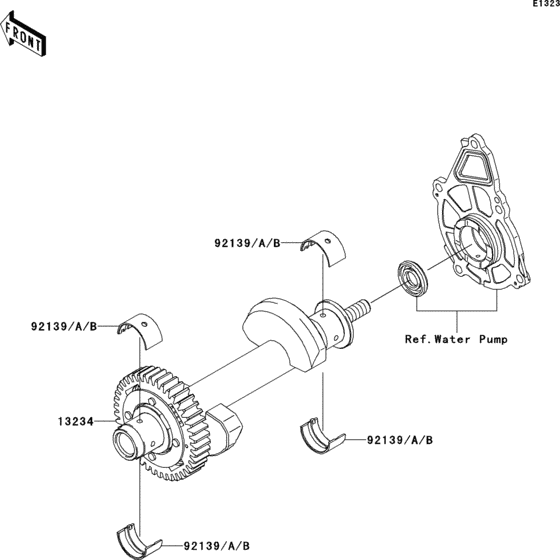 E1323

FRONT

92139/A/B

92139/A/B

Ref.Water Pump

13234

92139/A/B

92139/A/B