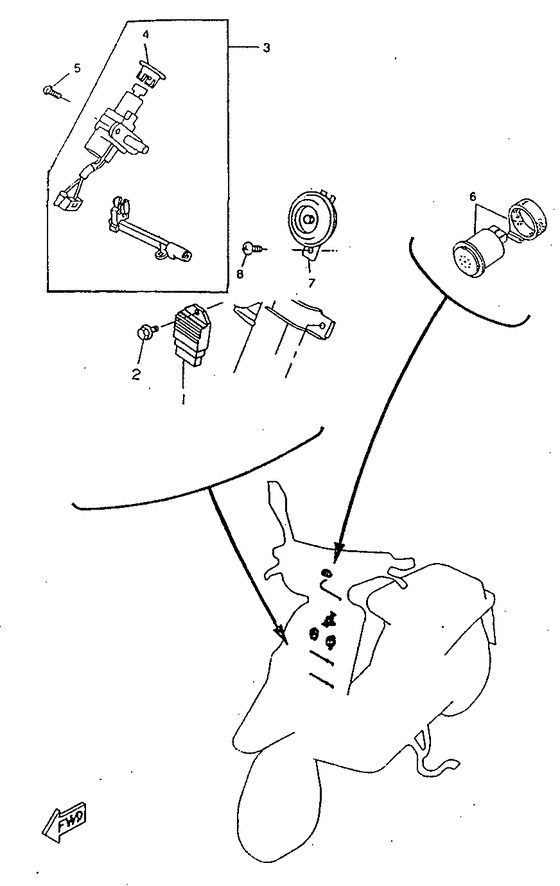 4
3
5
6
8
7
2
1
FWD