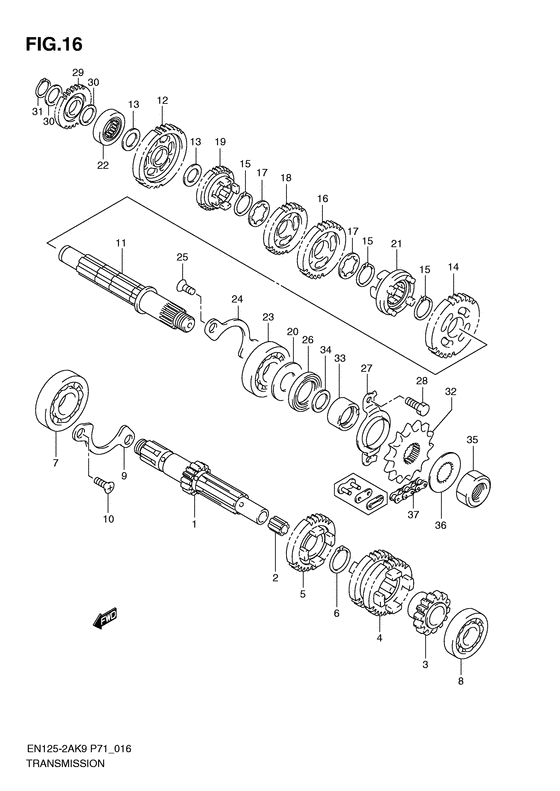 FIG.16

29
30
31
30
13
12
22
13
19
15
17
18
16
17
15
21
15
14
11
25
24
23
20
26
34
33
27
28
32
35
7
9
10
1
2
5
6
4
3
8
37
36
FWD

EN125-2AK9 P71_016
TRANSMISSION