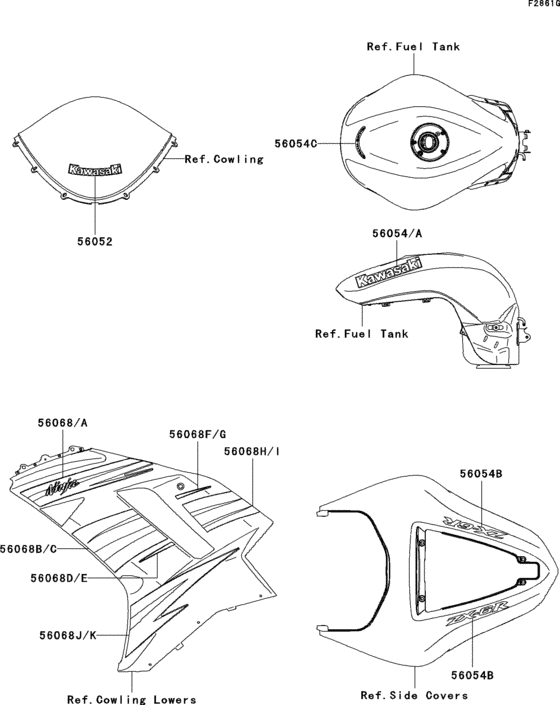 F2861G

Ref.Fuel Tank

56054C

Kawasaki

Ref.Cowling

56052

56054/A

Kawasaki

Ref.Fuel Tank

56068/A

56068F/G

56068H/I

Ninja

56068B/C

56068D/E

56068J/K

Ref.Cowling Lowers

56054B

ZX-6R

ZX-6R

56054B

Ref.Side Covers