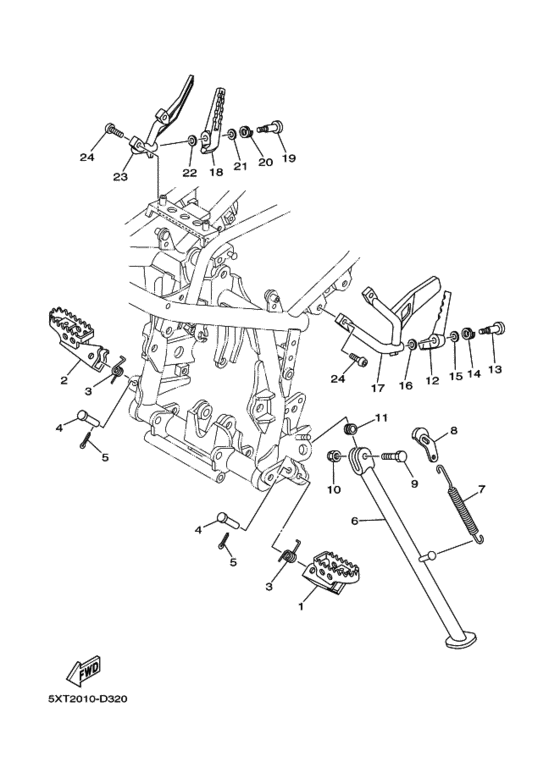 24
23
22
18
21
20
19
2
3
4
5
24
17
16
12
15
14
13
11
8
10
9
7
6
4
5
3
1
FWD
5XT2010-D320