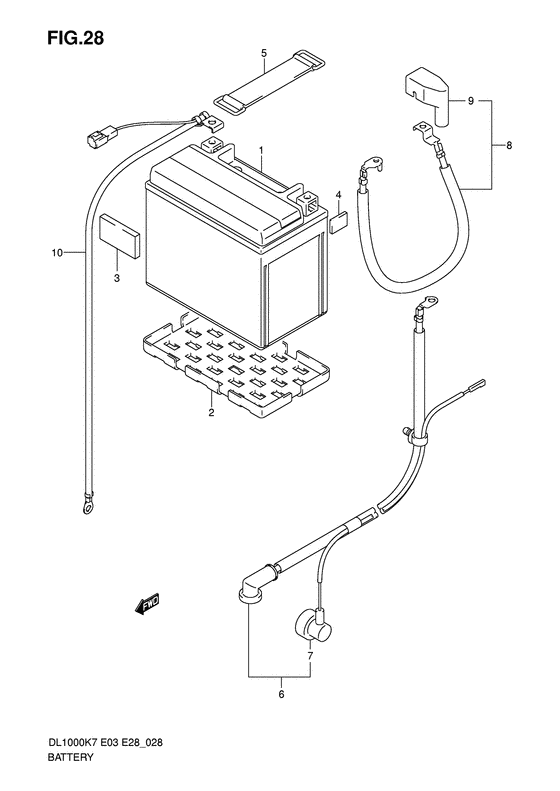 FIG.28

5
9
8
1
4
10
3
2
FWD
7
6

DL1000K7 E03 E28_028
BATTERY