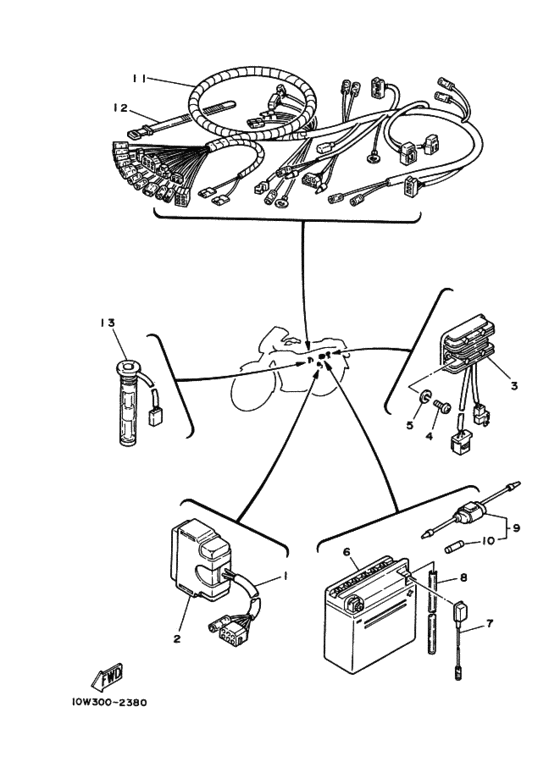 11
12
13
3
5
4
9
10
6
8
7
1
2
FWD
10W300-2380