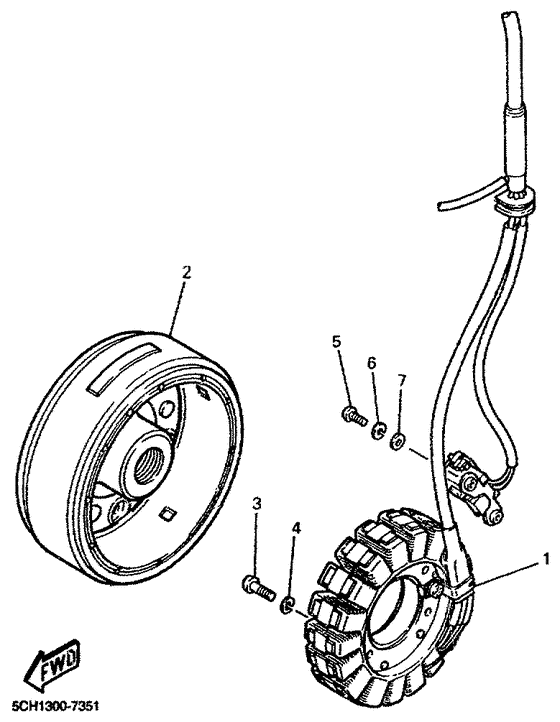 2

5

6

7

3

4

1

FWD

5CH1300-7351