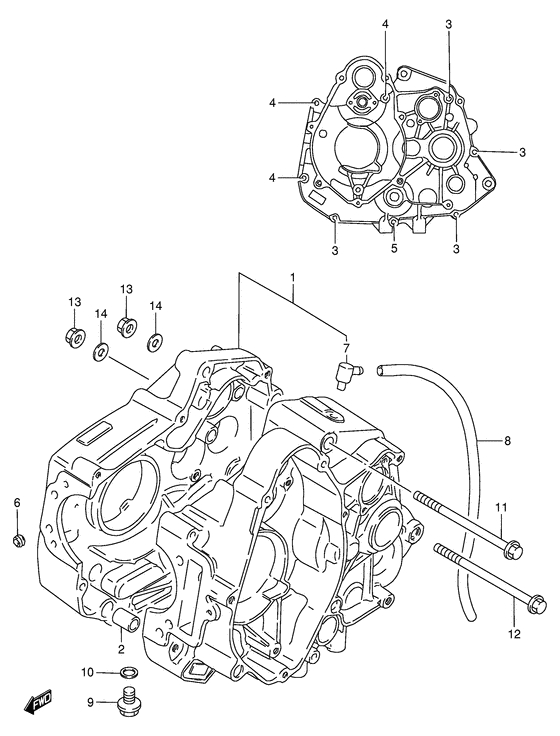 4
3
4
3
4
3
5
3
1
13
13
14
14
7
8
6
11
12
2
10
9
FWD