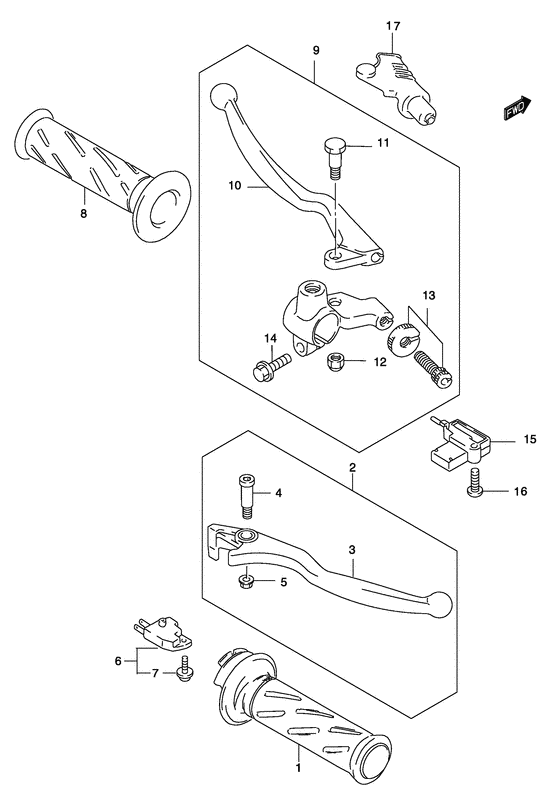 17
9
FWD
11
8
10
13
14
12
15
2
4
16
3
5
6
7
1