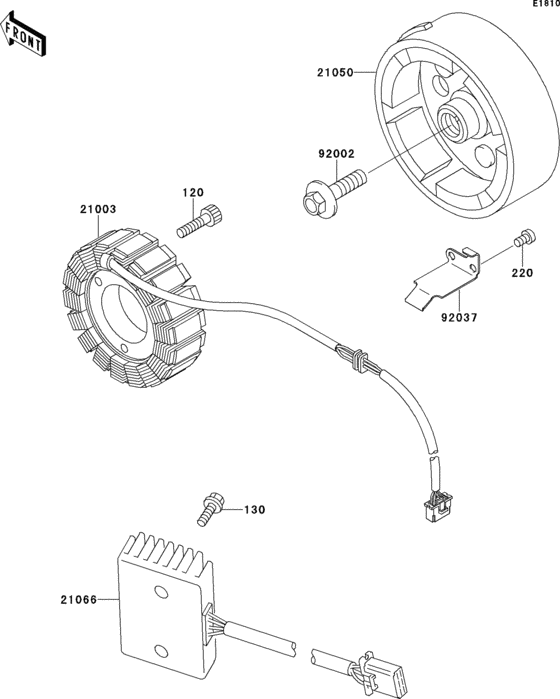 E1810

FRONT

21050

92002

120

21003

220

92037

130

21066