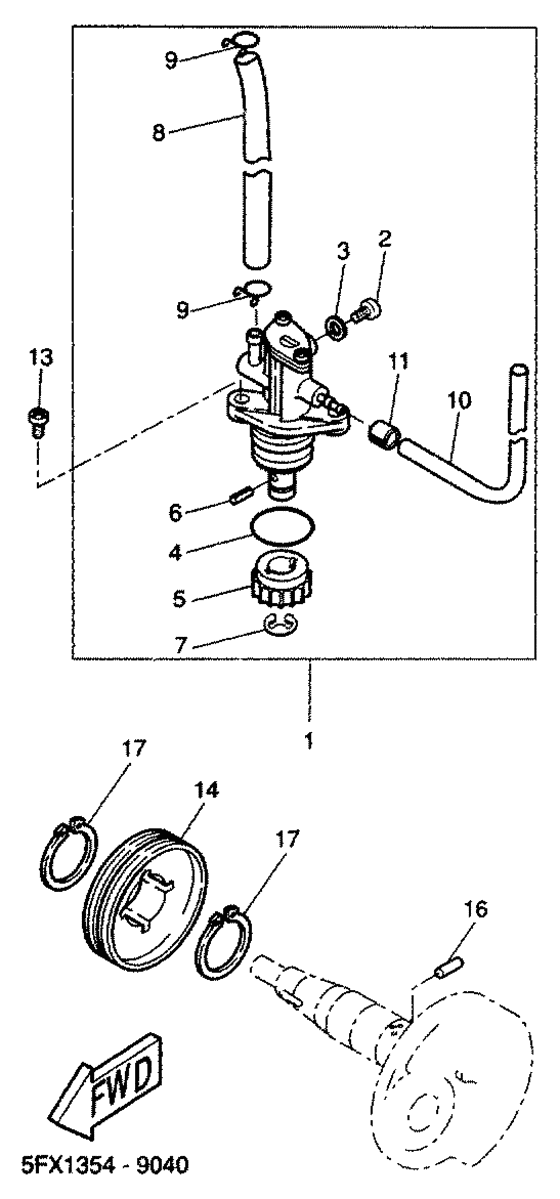 9
8
3
2
9
13
11
10
6
4
5
7
1
17
14
17
16
FWD
5FX1354 - 9040