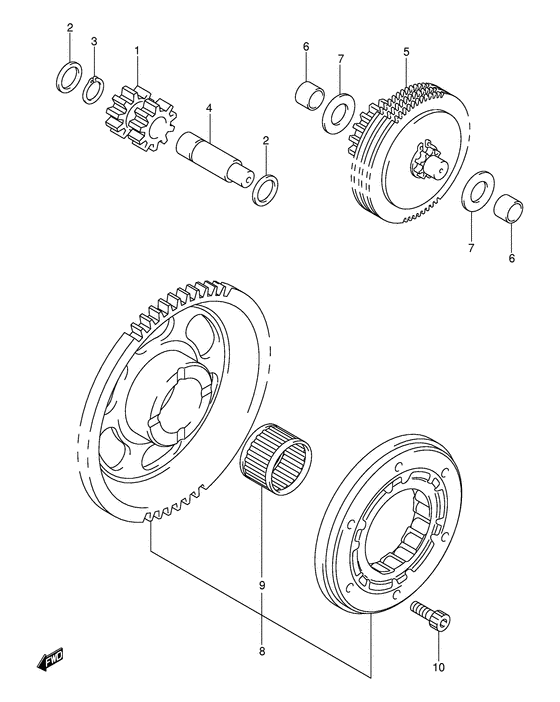 2
3
1
4
2
6
7
5
7
6
9
8
10
FWD