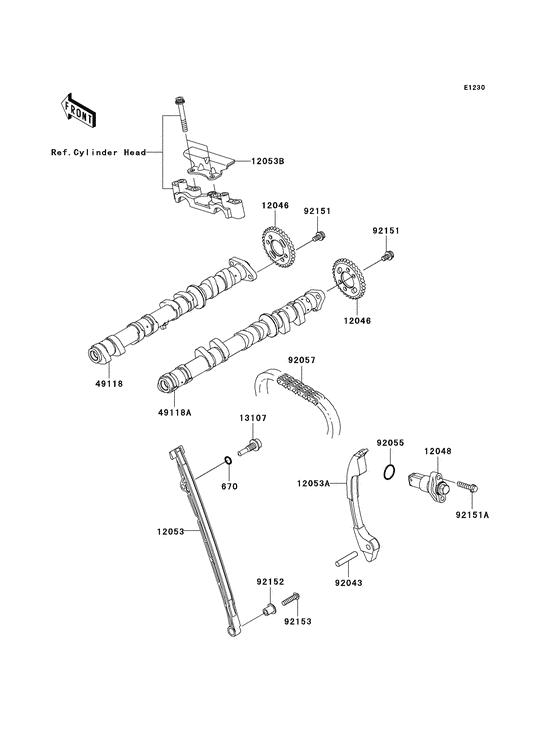 E1230

FRONT

Ref.Cylinder Head

12053B

12046

92151

92151

12046

49118

49118A

92057

13107

670

92055

12048

12053A

92151A

12053

92043

92152

92153