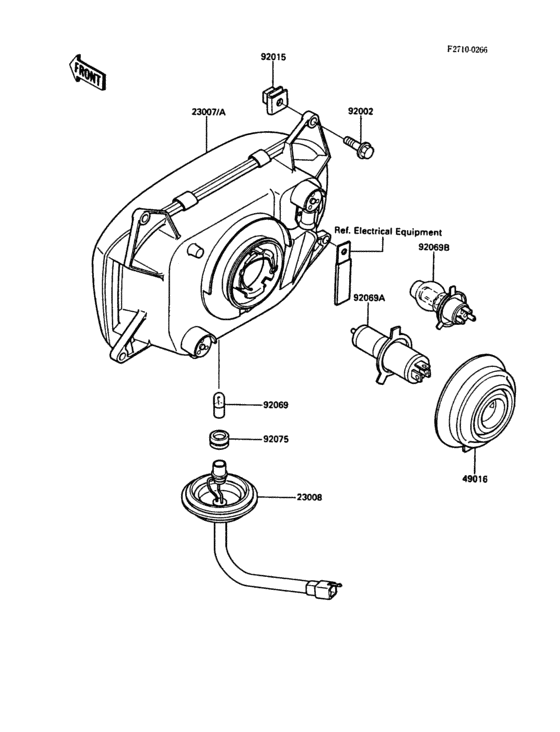 F2710-0266

FRONT

92015

23007/A

92002

Ref. Electrical Equipment

92069B

92069A

92069

92075

23008

49016