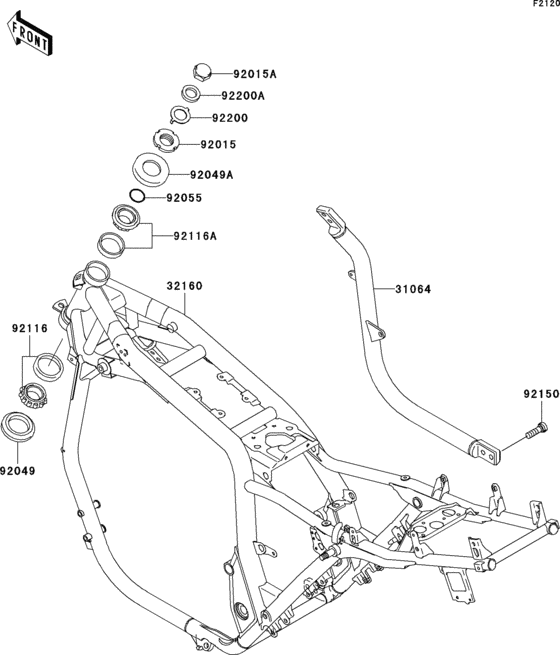 F2120

FRONT

92015A

92200A

92200

92015

92049A

92055

92116A

32160

31064

92116

92150

92049