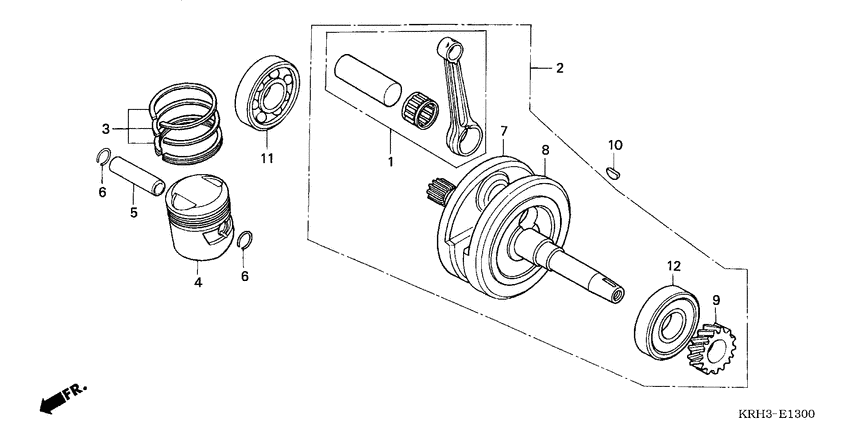 2
3
11
1
7
8
10
6
5
4
6
12
9
FR.
KRH3-E1300