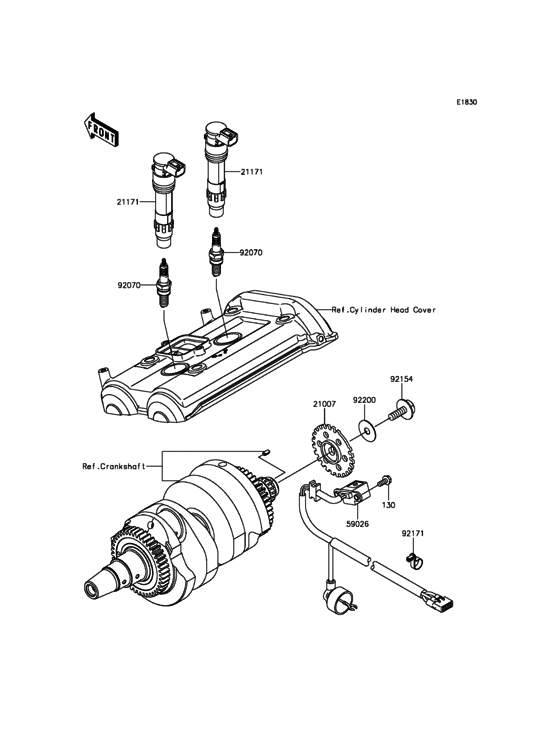 E1830

FRONT

21171

21171

92070

92070

Ref.Cylinder Head Cover

92154

92200

21007

Ref.Crankshaft

130

59026

92171