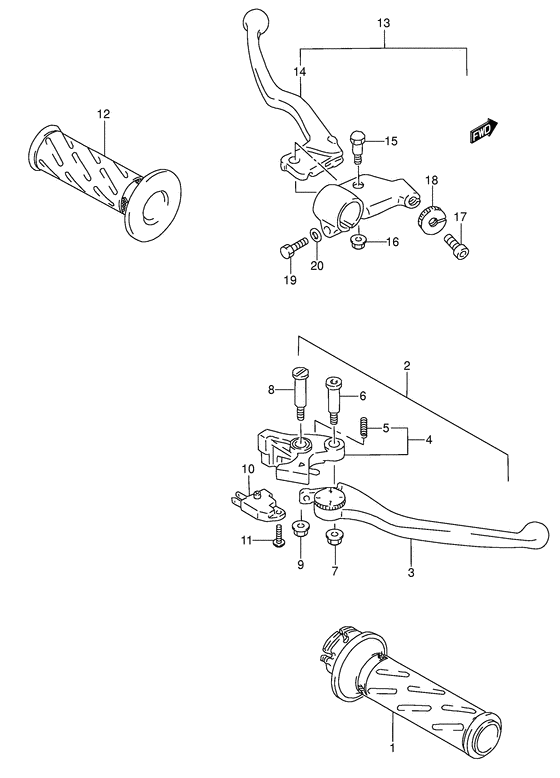 13
14
12
FWD
15
18
17
16
19
20
2
8
6
5
4
10
11
9
7
3
1