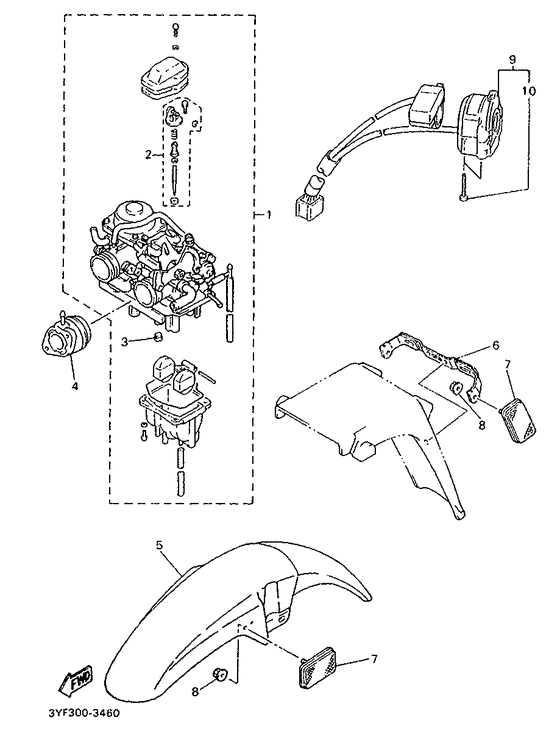 9
10
2
1
3
4
6
7
8
5
7
8
FWD
3YF300-3460