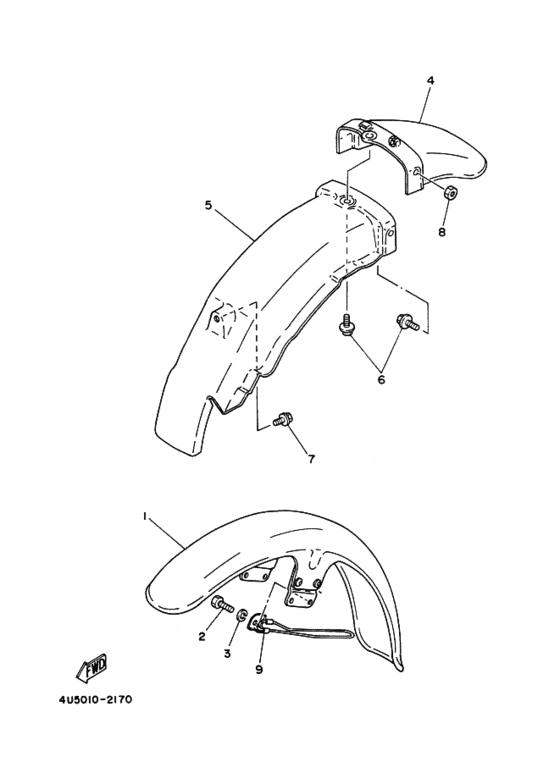 4
5
8
6
7
1
2
3
9
FWD
4U5010-2170