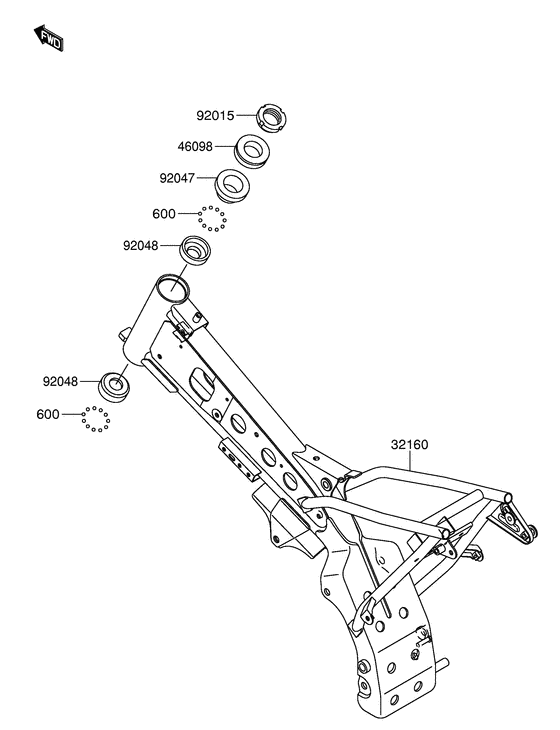 FWD

92015

46098

92047

600

92048

92048

600

32160