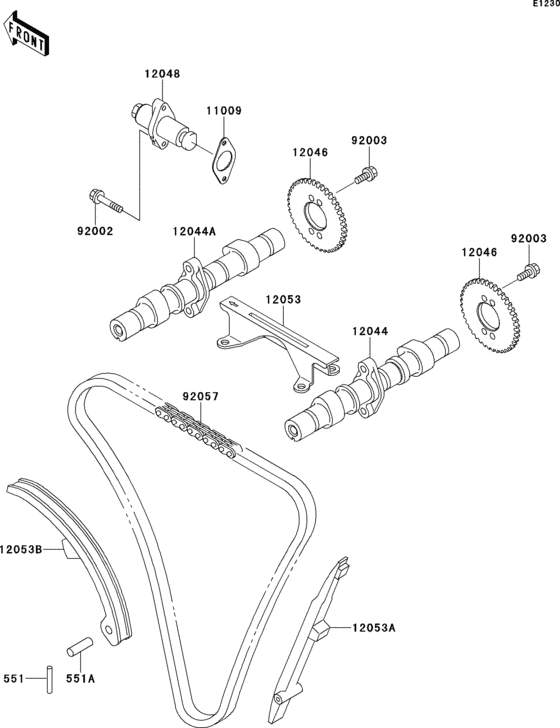 E1230

FRONT

12048

11009

12046

92003

92002

12044A

12046

92003

12053

12044

92057

12053B

12053A

551

551A