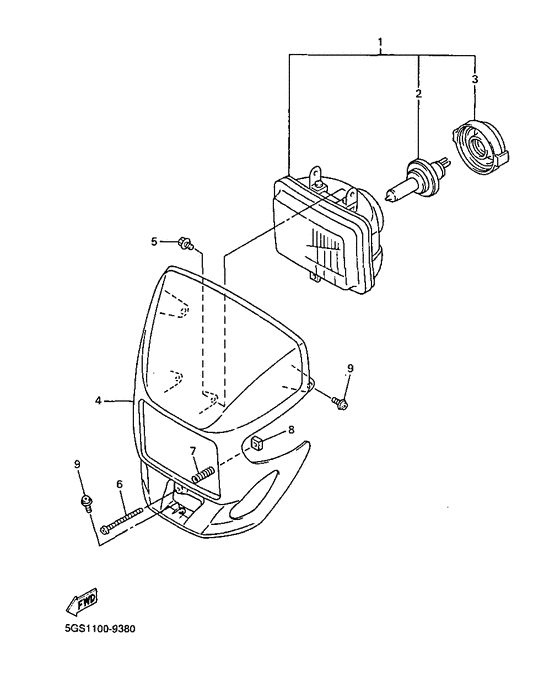 1
2
3
5
9
4
8
7
9
6
FWD
5GS1100-9380