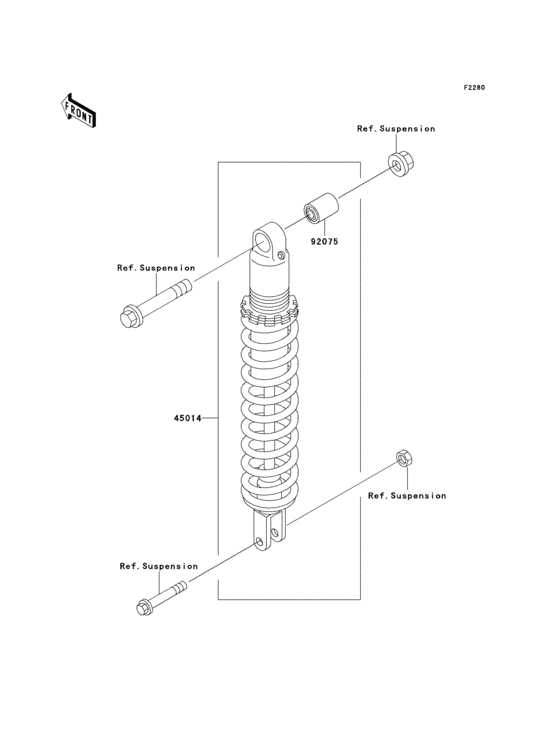 F2280

FRONT

Ref.Suspension

92075

Ref.Suspension

45014

Ref.Suspension

Ref.Suspension