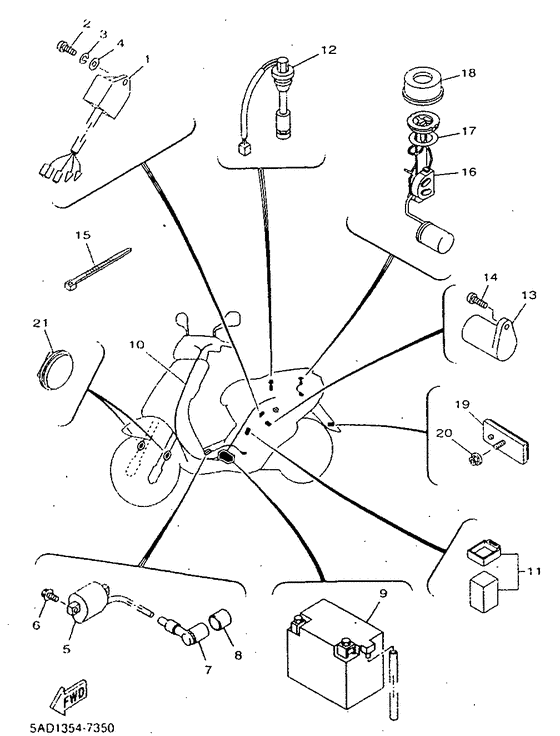 2
3
4
1
12
18
17
16
15
14
13
21
10
19
20
11
6
5
7
8
9
FWD
5AD1354-7350