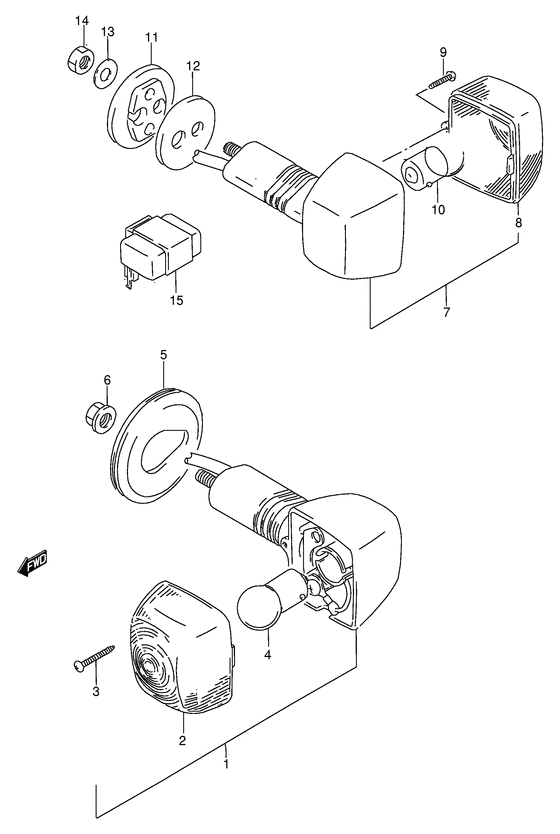 14
13
11
12
9
10
8
15
7
5
6
FWD
4
3
2
1